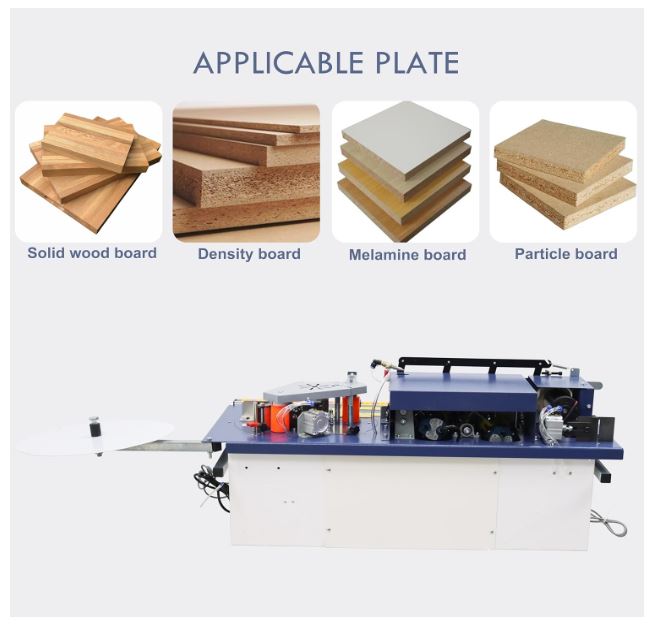 APPLICABLE PLATE

Solid wood board

Density board

Melamine board

Particle board