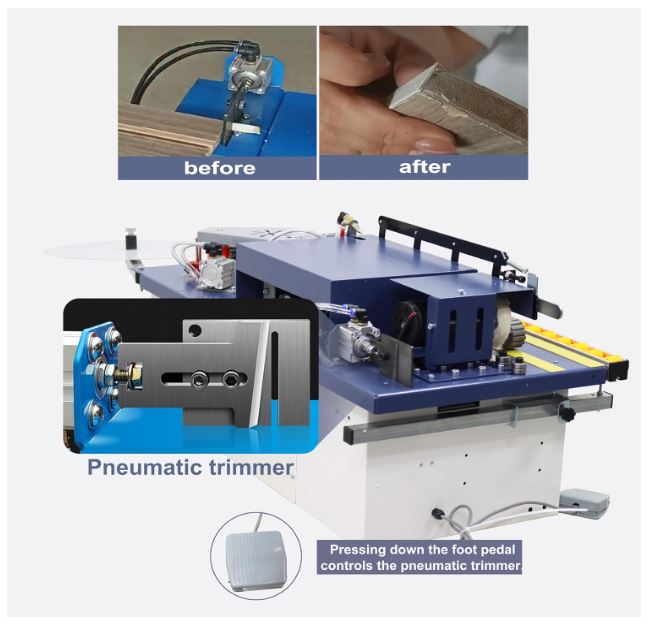 before

after

Pneumatic trimmer

Pressing down the foot pedal controls the pneumatic trimmer.