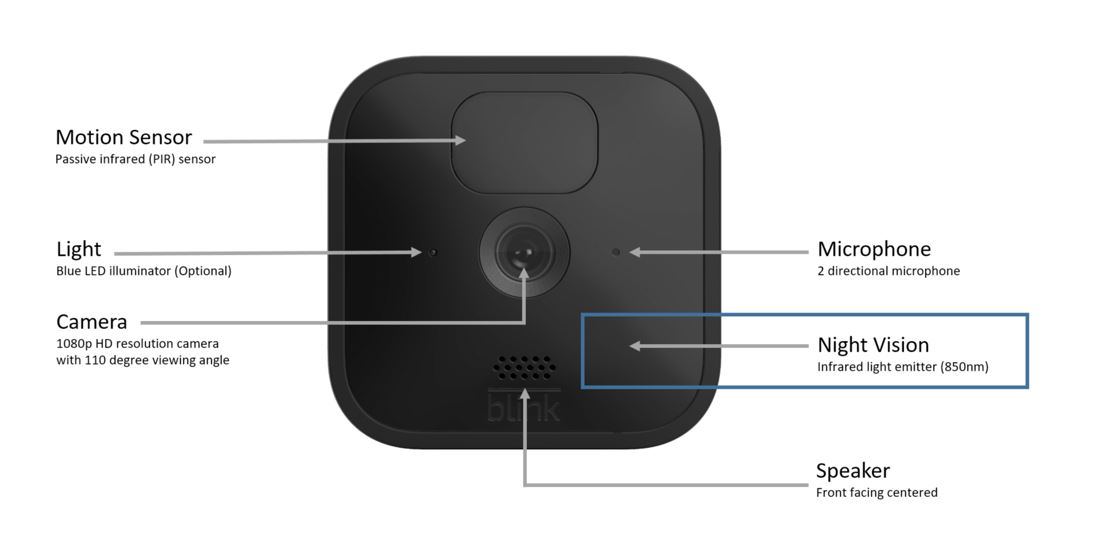 Motion Sensor
Passive infrared (PIR) sensor

Light
Blue LED illuminator (Optional)

Camera
1080p HD resolution camera with 110 degree viewing angle

Microphone
2 directional microphone

Night Vision
Infrared light emitter (850nm)

blink

Speaker
Front facing centered